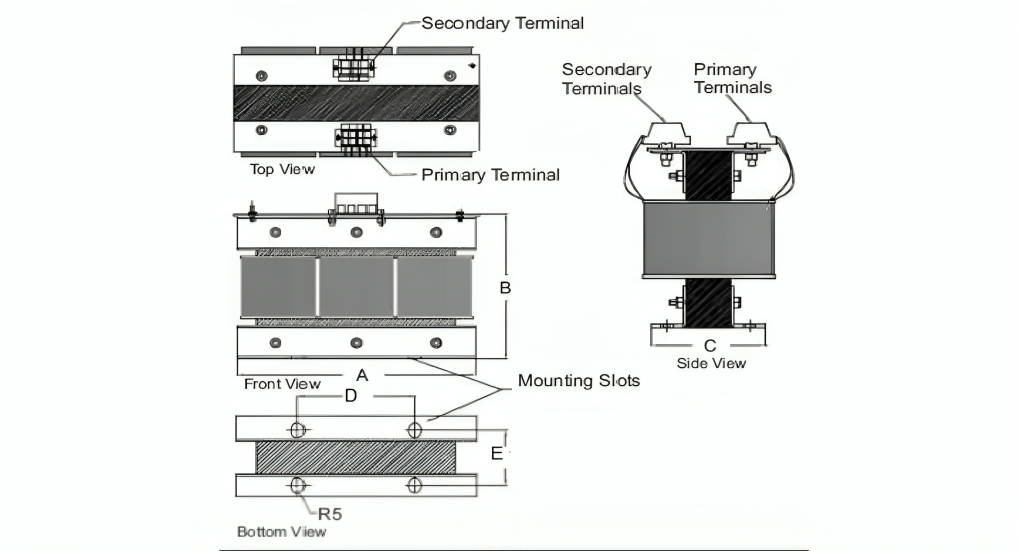 Secondary Terminal

Top View

Primary Terminal

Secondary Terminals

Primary Terminals

B

C

Side View

Front View

A

Mounting Slots

D

E

R5

Bottom View